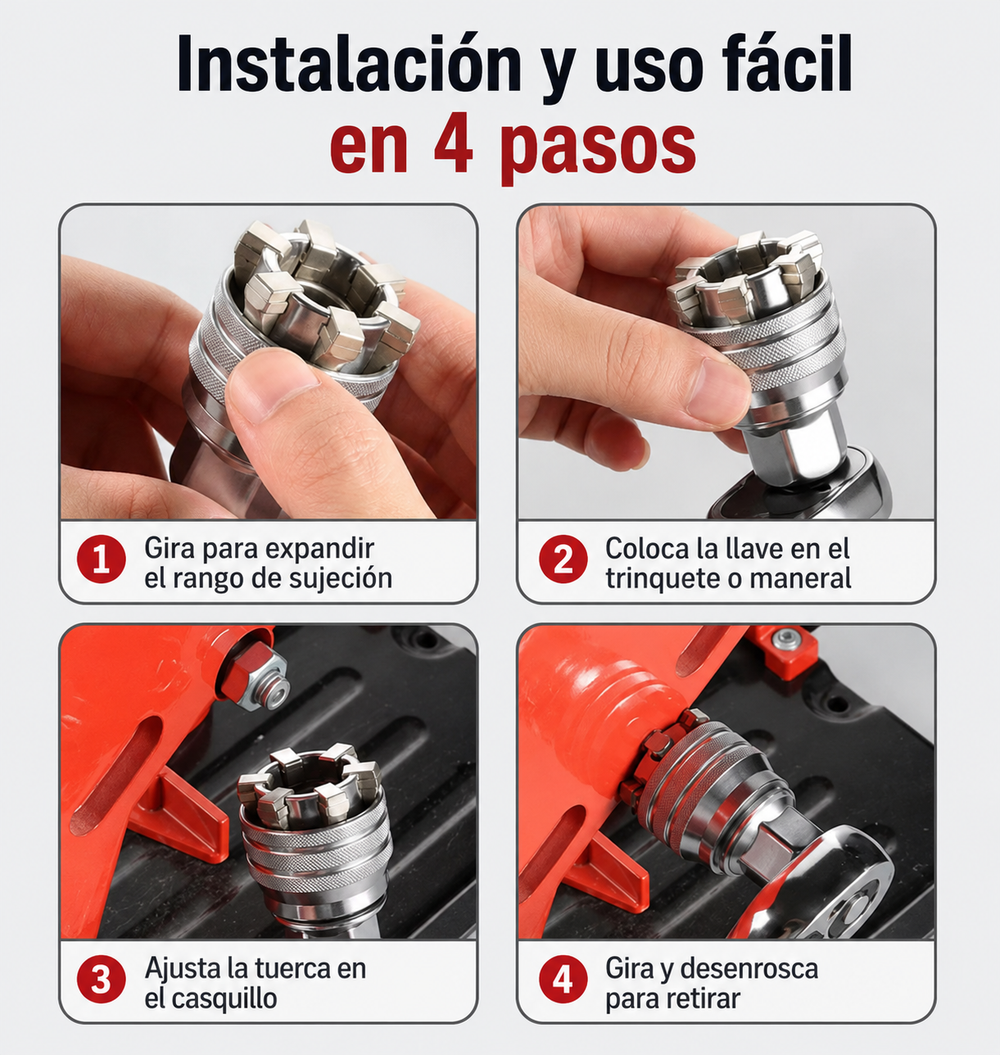 Instalación y uso fácil en 4 pasos

1 Gira para expandir el rango de sujeción

2 Coloca la llave en el trinquete o maneral

3 Ajusta la tuerca en el casquillo

4 Gira y desenrosca para retirar